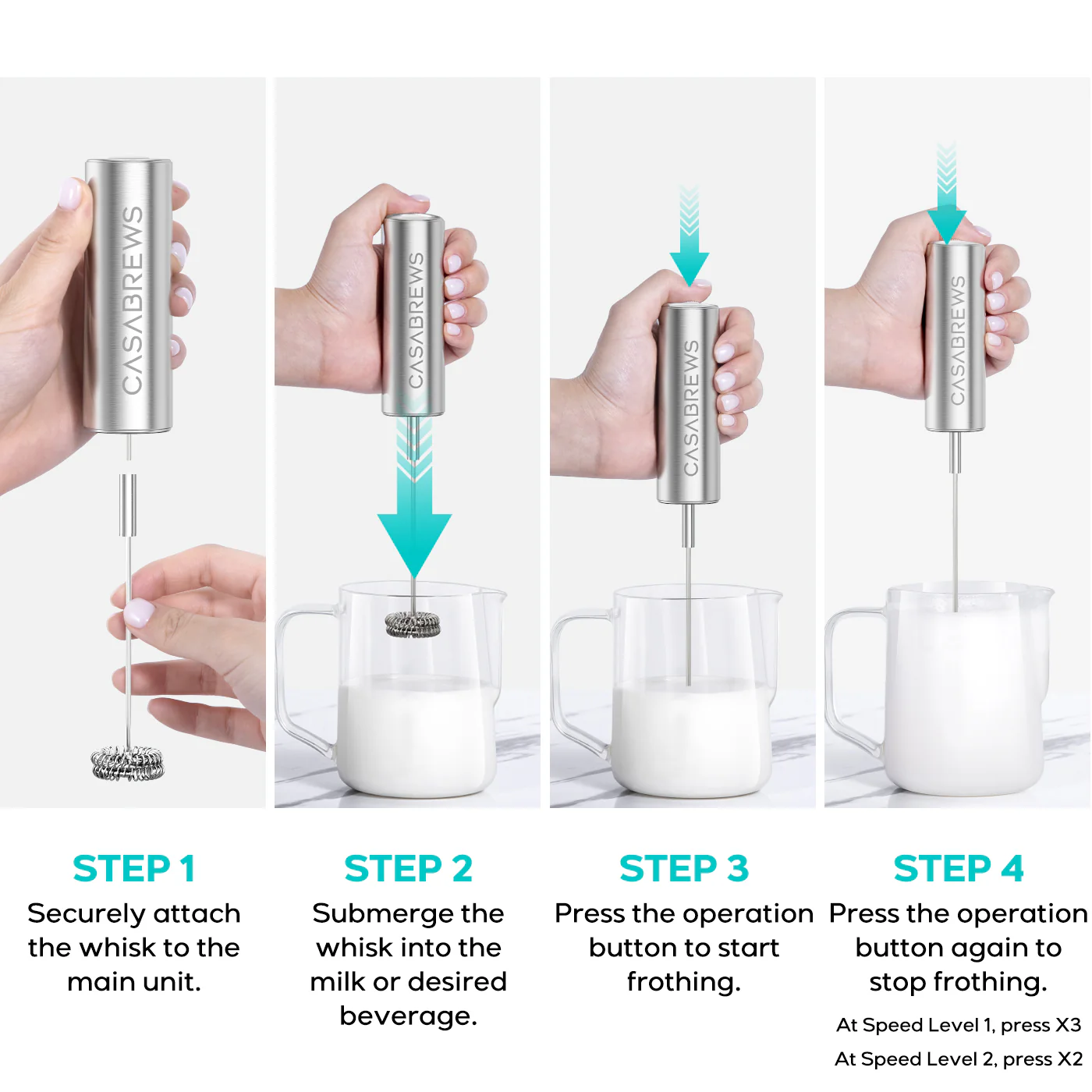 CASABREWS

CASABREWS

CASABREWS

CASABREWS

STEP 1
Securely attach the whisk to the main unit.

STEP 2
Submerge the whisk into the milk or desired beverage.

STEP 3
Press the operation button to start frothing.

STEP 4
Press the operation button again to stop frothing.

At Speed Level 1, press X3
At Speed Level 2, press X2